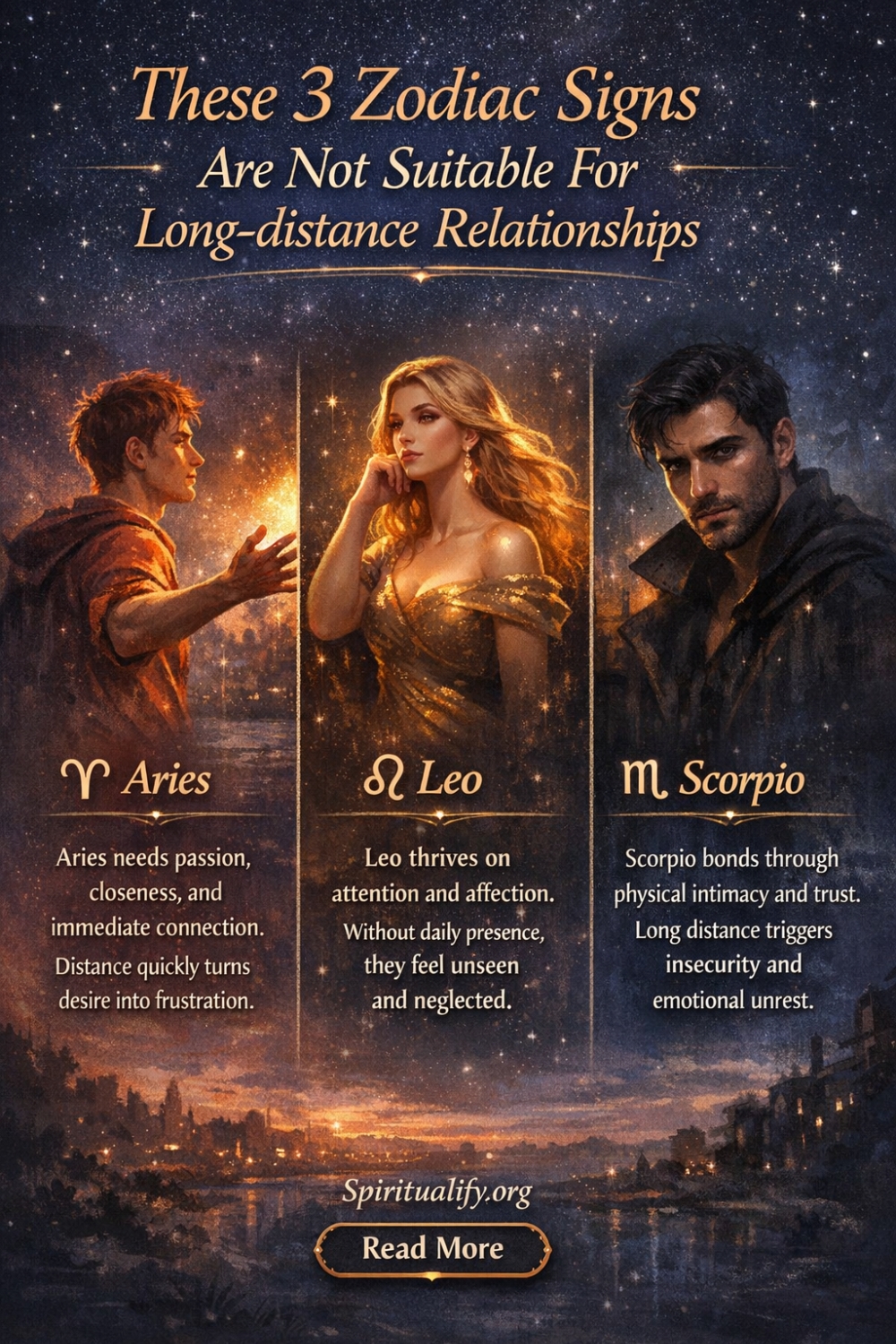 These 3 Zodiac Signs
Are Not Suitable For
Long-distance Relationships

♈ Aries

Aries needs passion, closeness, and immediate connection. Distance quickly turns desire into frustration.

♌ Leo

Leo thrives on attention and affection. Without daily presence, they feel unseen and neglected.

♏ Scorpio

Scorpio bonds through physical intimacy and trust. Long distance triggers insecurity and emotional unrest.

Spiritualify.org

Read More